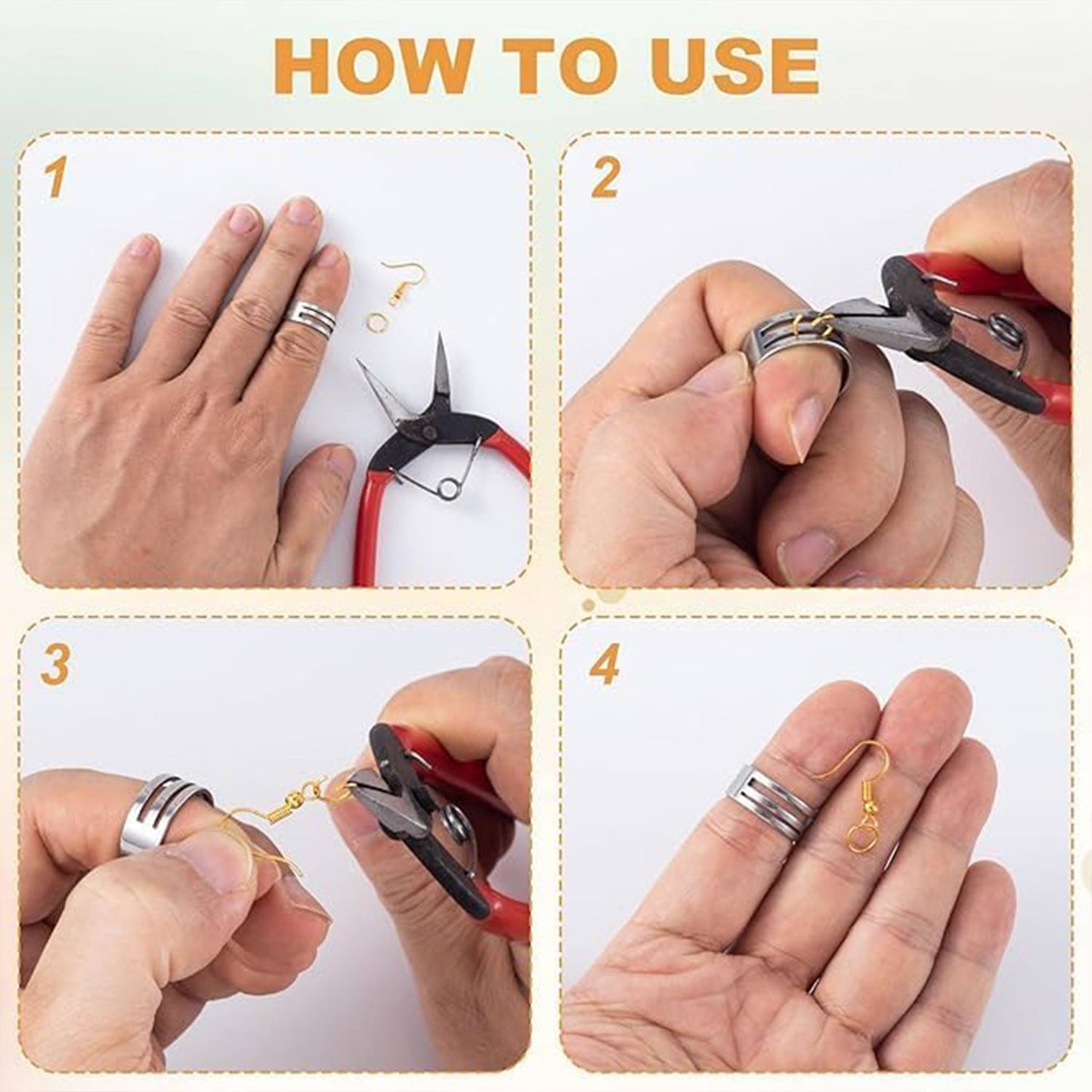 HOW TO USE

1

2

3

4