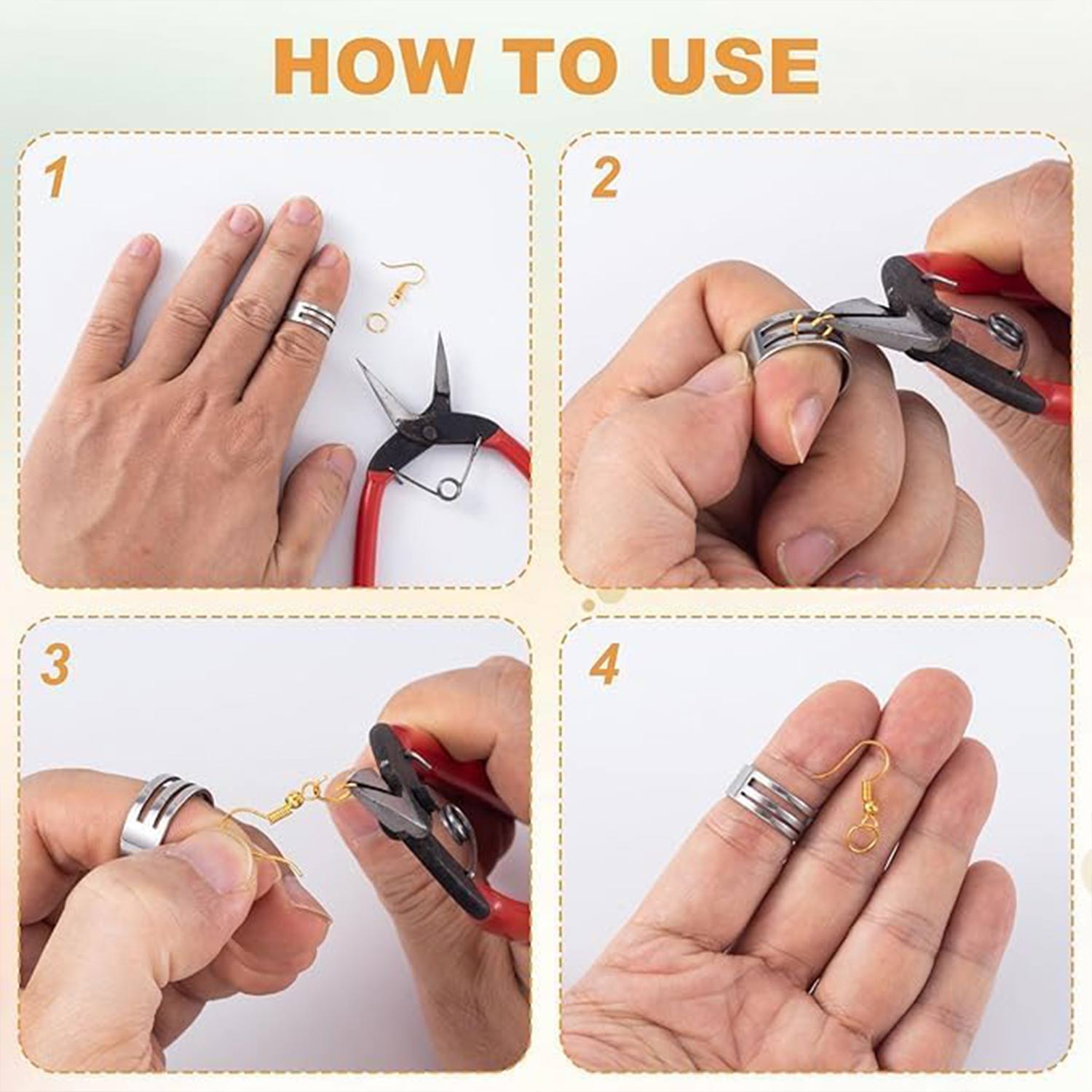 HOW TO USE

1

2

3

4