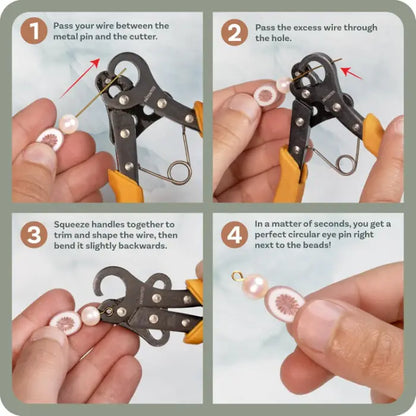 1 Pass your wire between the metal pin and the cutter.

2 Pass the excess wire through the hole.

3 Squeeze handles together to trim and shape the wire, then bend it slightly backwards.

4 In a matter of seconds, you get a perfect circular eye pin right next to the beads!